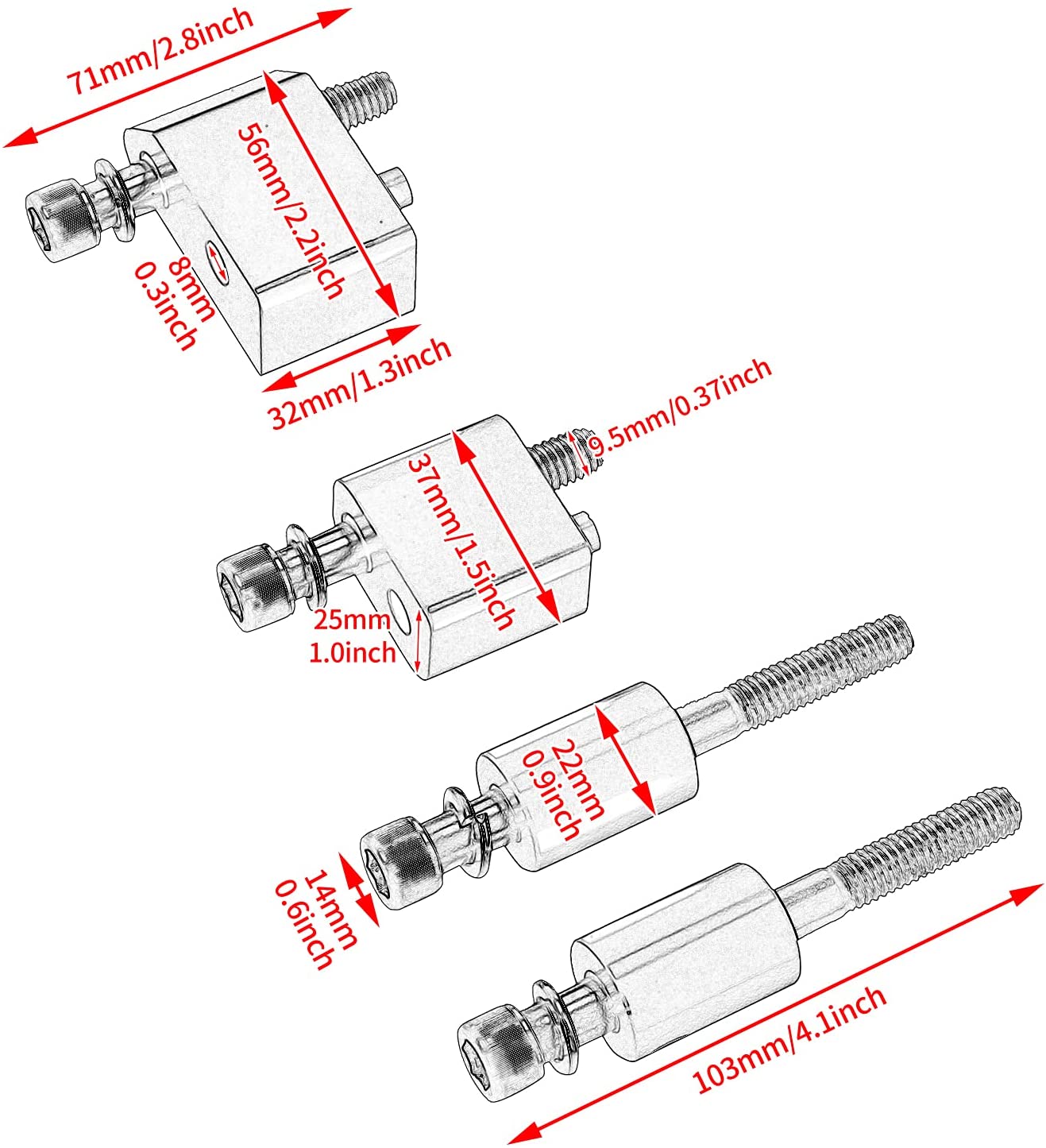 71mm/2.8inch

56mm/2.2inch

8mm
0.3inch

32mm/1.3inch

9.5mm/0.37inch

37mm/1.5inch

25mm
1.0inch

22mm
0.9inch

14mm
0.6inch

103mm/4.1inch